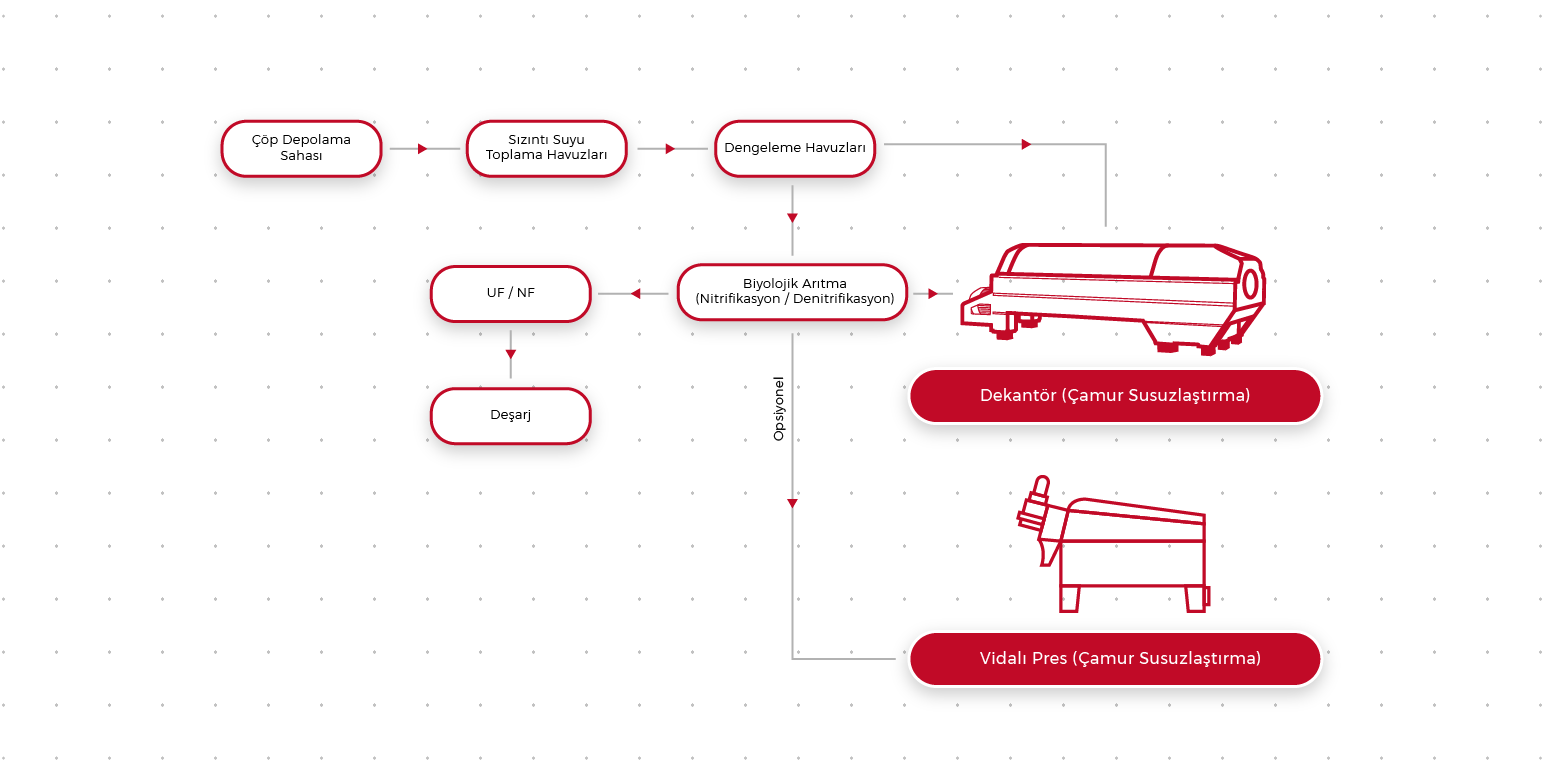 Çöp Depolama Sahası

Sızıntı Suyu Toplama Havuzları

Dengeleme Havuzları

UF / NF

Biyolojik Arıtma (Nitrifikasyon / Denitrifikasyon)

Deşarj

Opsiyonel

Dekantör (Çamur Susuzlaştırma)

Vidalı Pres (Çamur Susuzlaştırma)