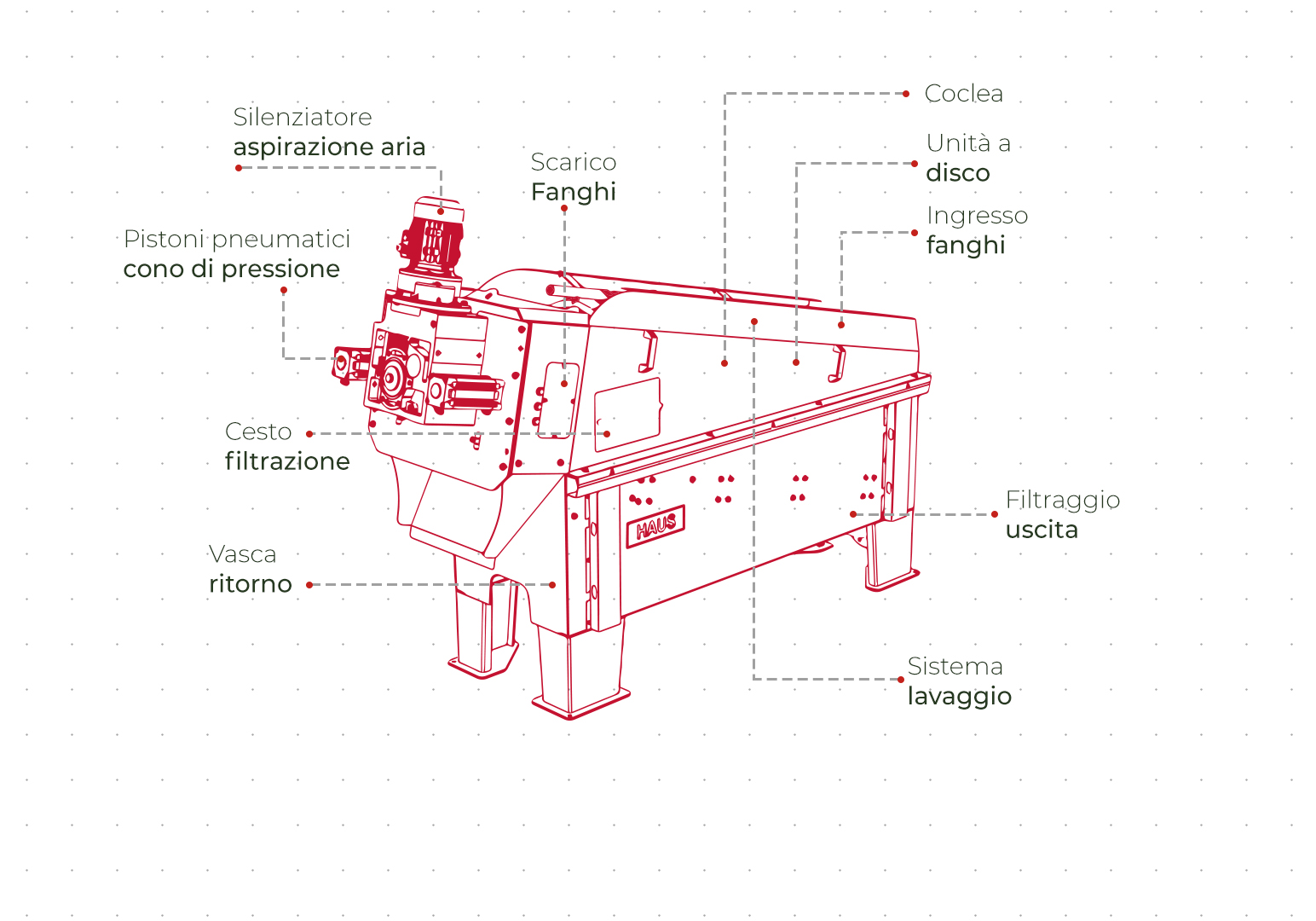 Silenziatore
aspirazione aria

Pistoni pneumatici
cono di pressione

Scarico
Fanghi

Coclea

Unità a
disco

Ingresso
fanghi

Cesto
filtrazione

Vasca
ritorno

HAUS

Filtraggio
uscita

Sistema
lavaggio