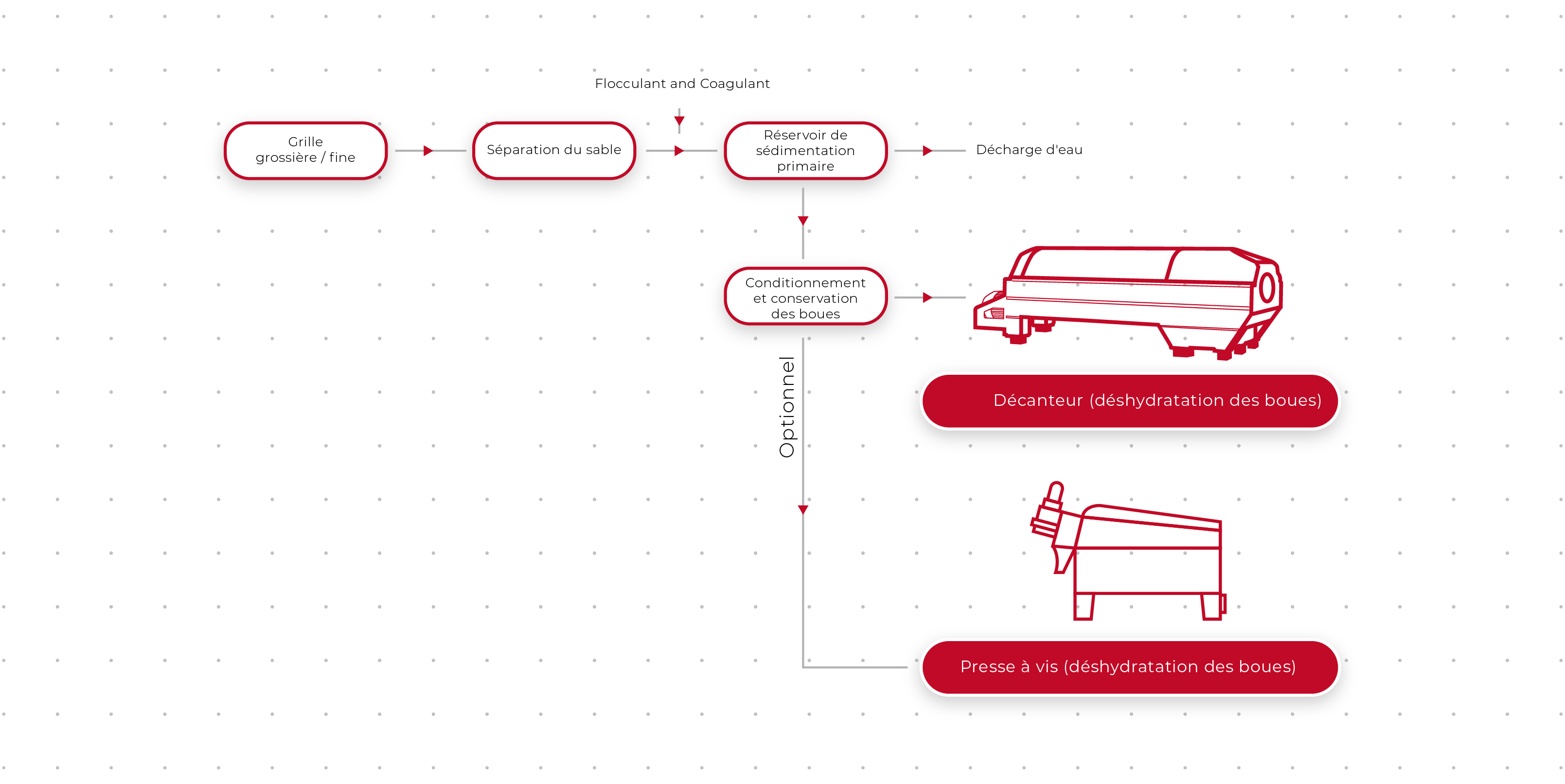 Flocculant and Coagulant

Grille grossière / fine

Séparation du sable

Réservoir de sédimentation primaire

Décharge d'eau

Conditionnement et conservation des boues

Décanteur (déshydratation des boues)

Optionnel

Presse à vis (déshydratation des boues)