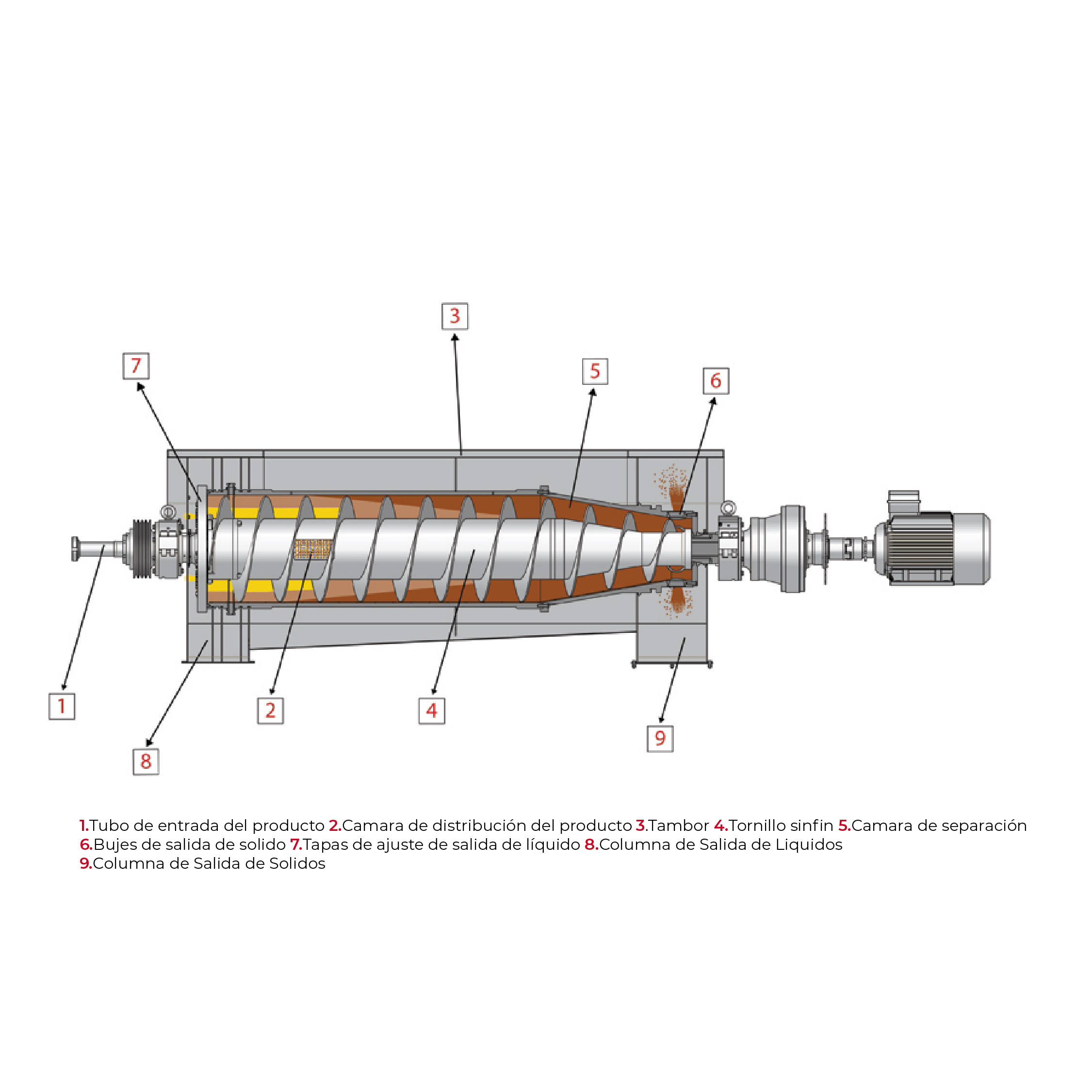 3

7

5

6

1

2

4

9

8

1.Tubo de entrada del producto 2.Camara de distribución del producto 3.Tambor 4.Tornillo sinfin 5.Camara de separación
6.Bujes de salida de solido 7.Tapas de ajuste de salida de líquido 8.Columna de Salida de Liquidos
9.Columna de Salida de Solidos